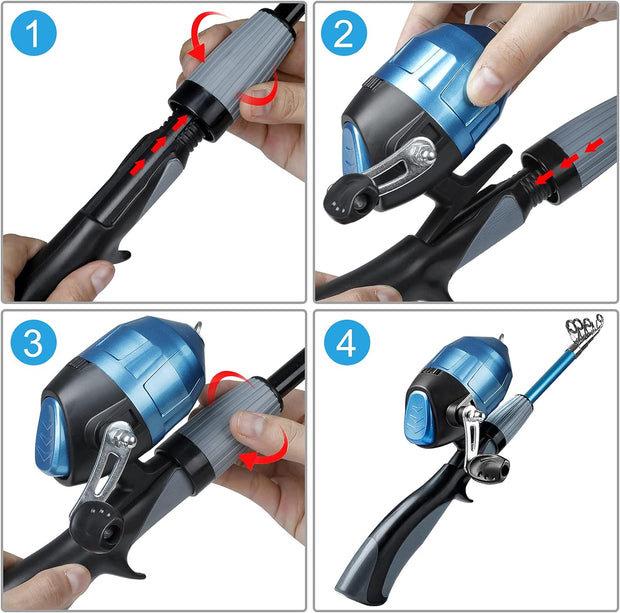 1

2

3

4