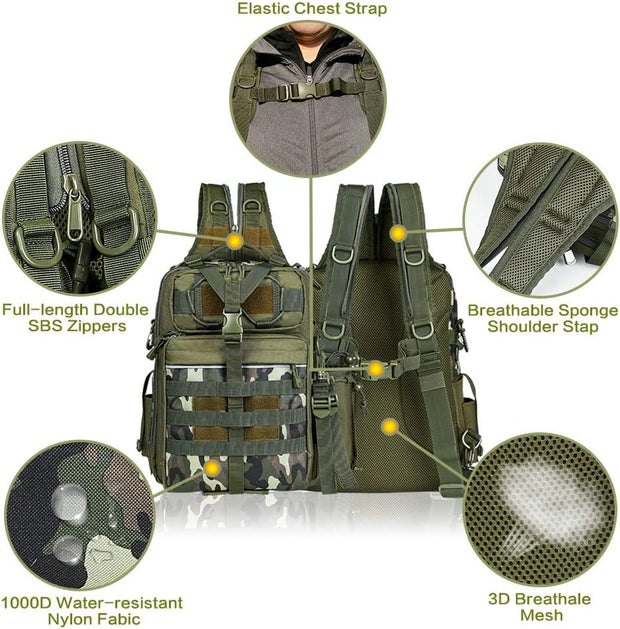 Elastic Chest Strap

Full-length Double SBS Zippers

Breathable Sponge Shoulder Stap

1000D Water-resistant Nylon Fabic

3D Breathale Mesh